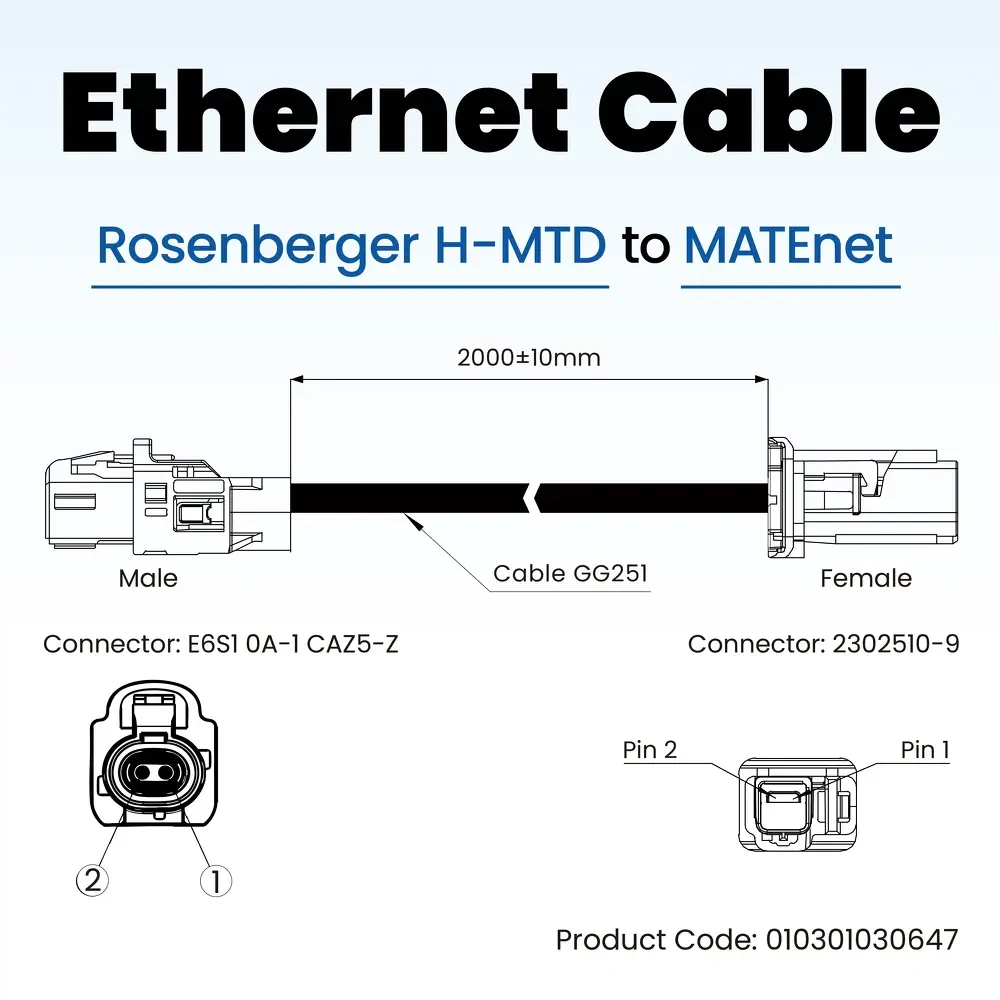 Ethernet Cable

Rosenberger H-MTD to MATEnet

2000±10mm

Male

Cable GG251

Female

Connector: E6S1 0A-1 CAZ5-Z

Connector: 2302510-9

Pin 2

Pin 1

2

1

Product Code: 010301030647